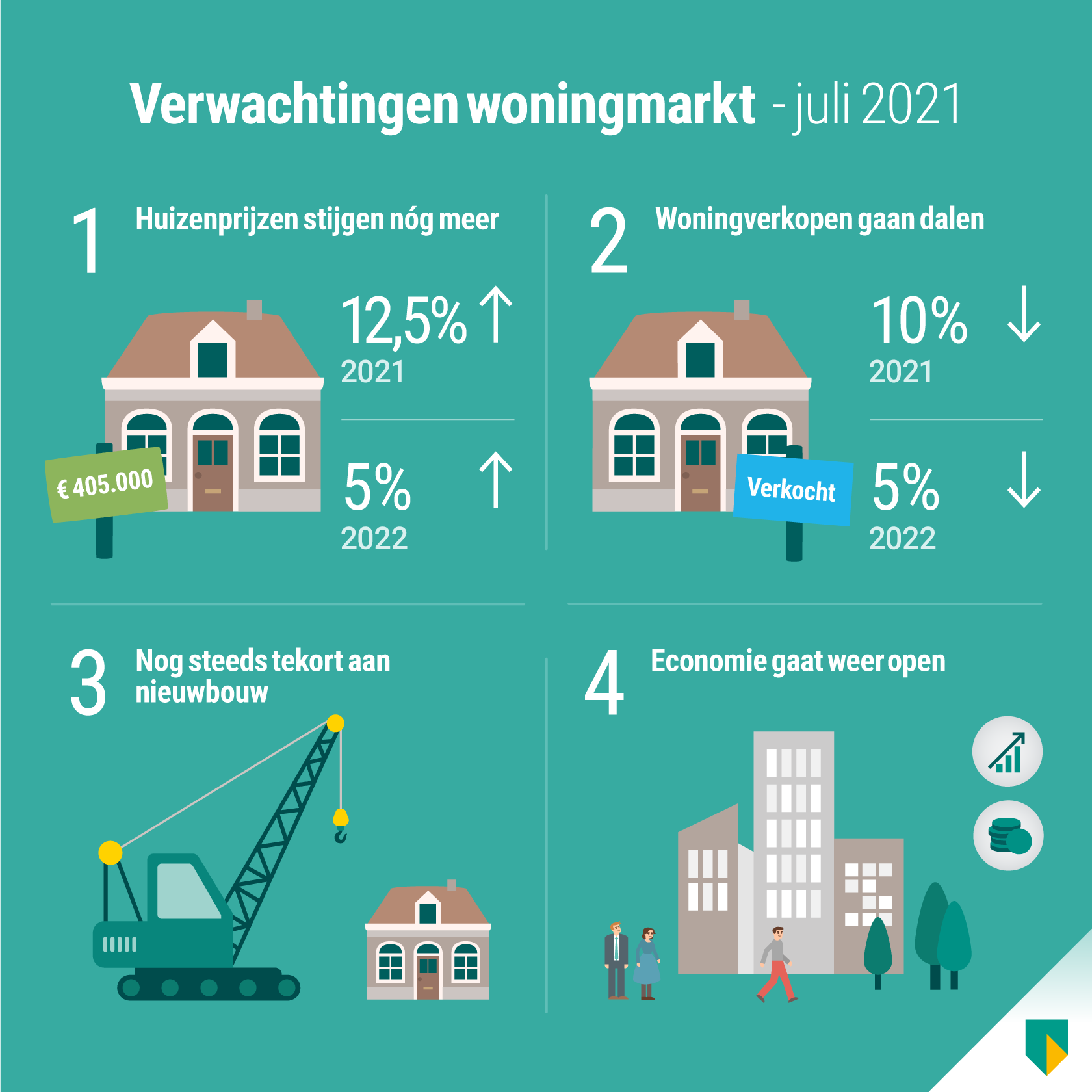 Verwachtingen woningmarkt - juli 2021

1 Huizenprijzen stijgen nóg meer

€ 405.000

12,5% ↑
2021

5% ↑
2022

2 Woningverkopen gaan dalen

Verkocht

10% ↓
2021

5% ↓
2022

3 Nog steeds tekort aan nieuwbouw

4 Economie gaat weer open